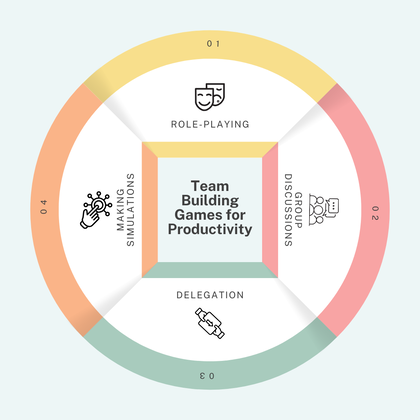 Team Building Games for Productivity

01

ROLE-PLAYING

02

GROUP DISCUSSIONS

03

DELEGATION

04

MAKING SIMULATIONS